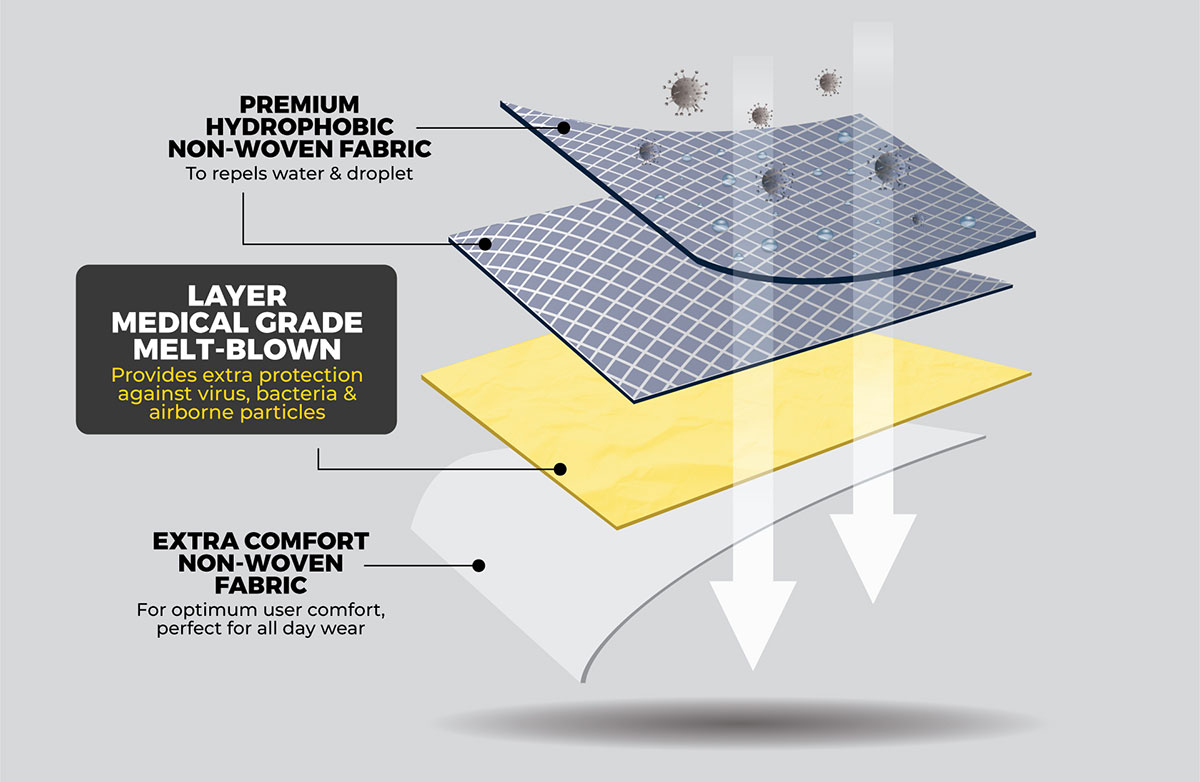 PREMIUM HYDROPHOBIC NON-WOVEN FABRIC
To repels water & droplet

LAYER MEDICAL GRADE MELT-BLOWN
Provides extra protection against virus, bacteria & airborne particles

EXTRA COMFORT NON-WOVEN FABRIC
For optimum user comfort, perfect for all day wear